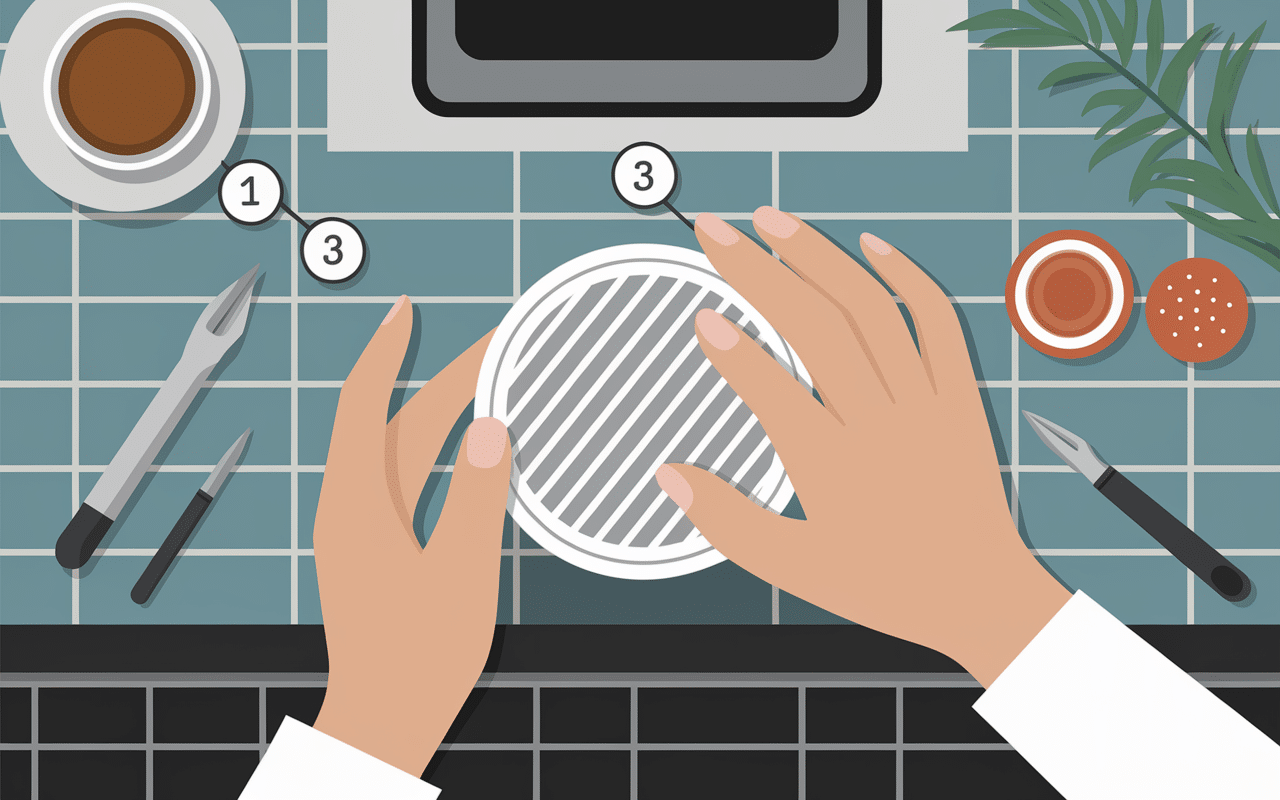 1
3
3